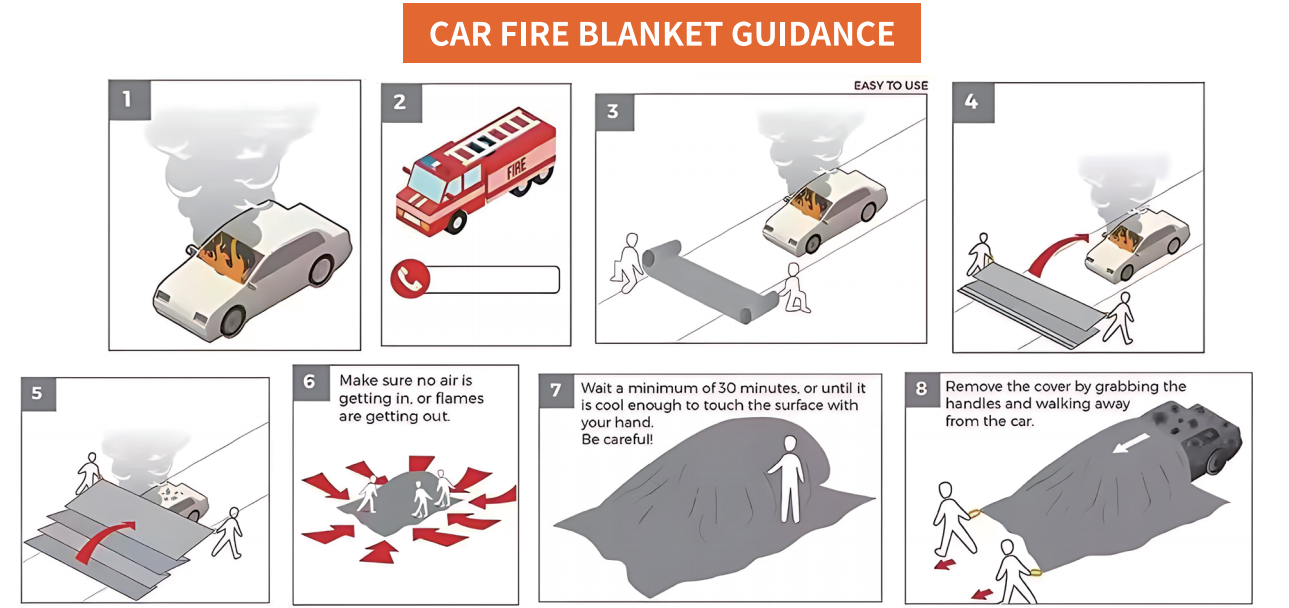 CAR FIRE BLANKET GUIDANCE

1

2

FIRE

EASY TO USE

3

4

5

6 Make sure no air is getting in, or flames are getting out.

7 Wait a minimum of 30 minutes, or until it is cool enough to touch the surface with your hand.
Be careful!

8 Remove the cover by grabbing the handles and walking away from the car.